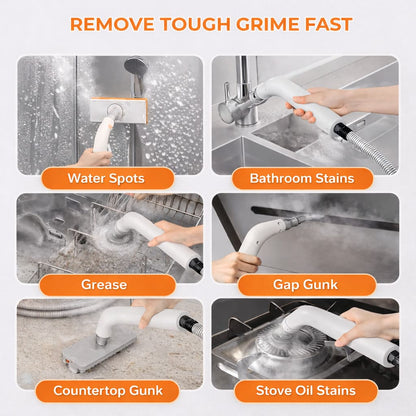 REMOVE TOUGH GRIME FAST

Water Spots

Bathroom Stains

Grease

Gap Gunk

Countertop Gunk

Stove Oil Stains