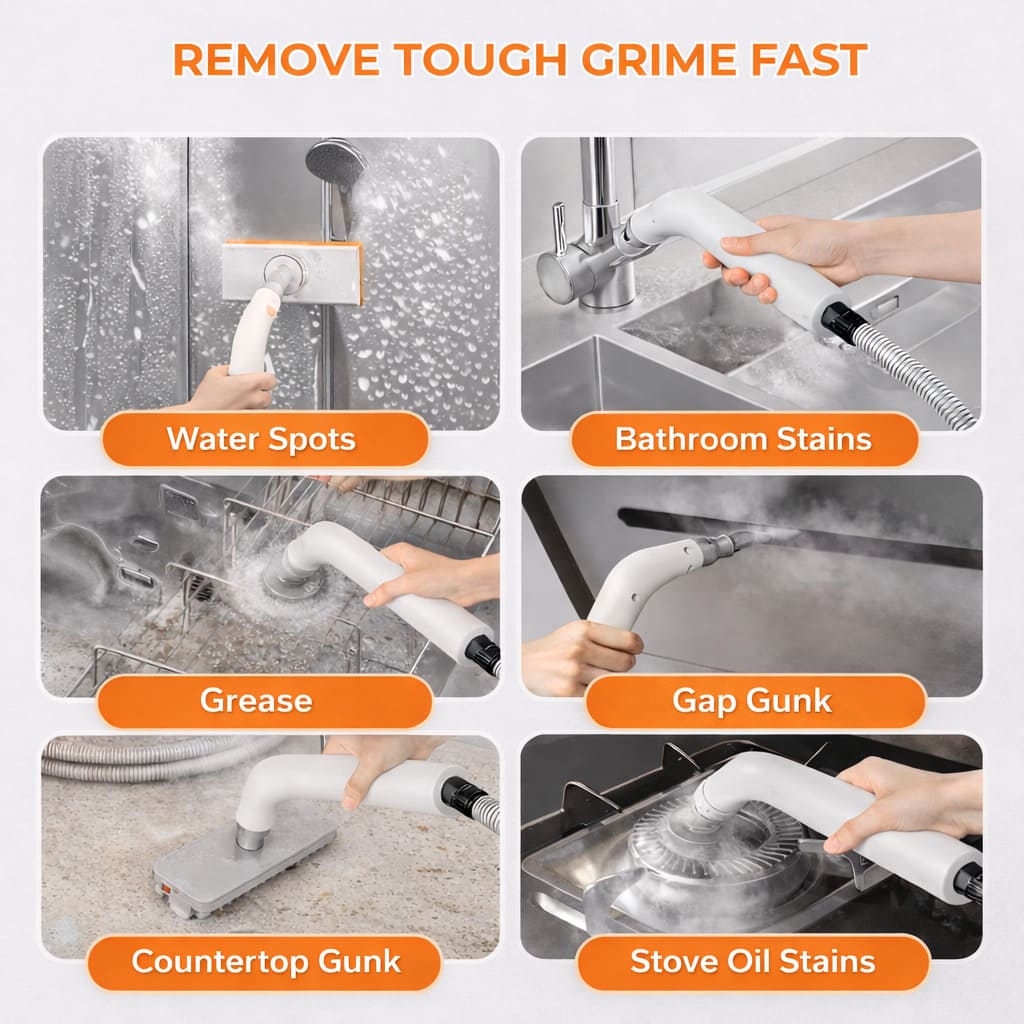 REMOVE TOUGH GRIME FAST

Water Spots

Bathroom Stains

Grease

Gap Gunk

Countertop Gunk

Stove Oil Stains